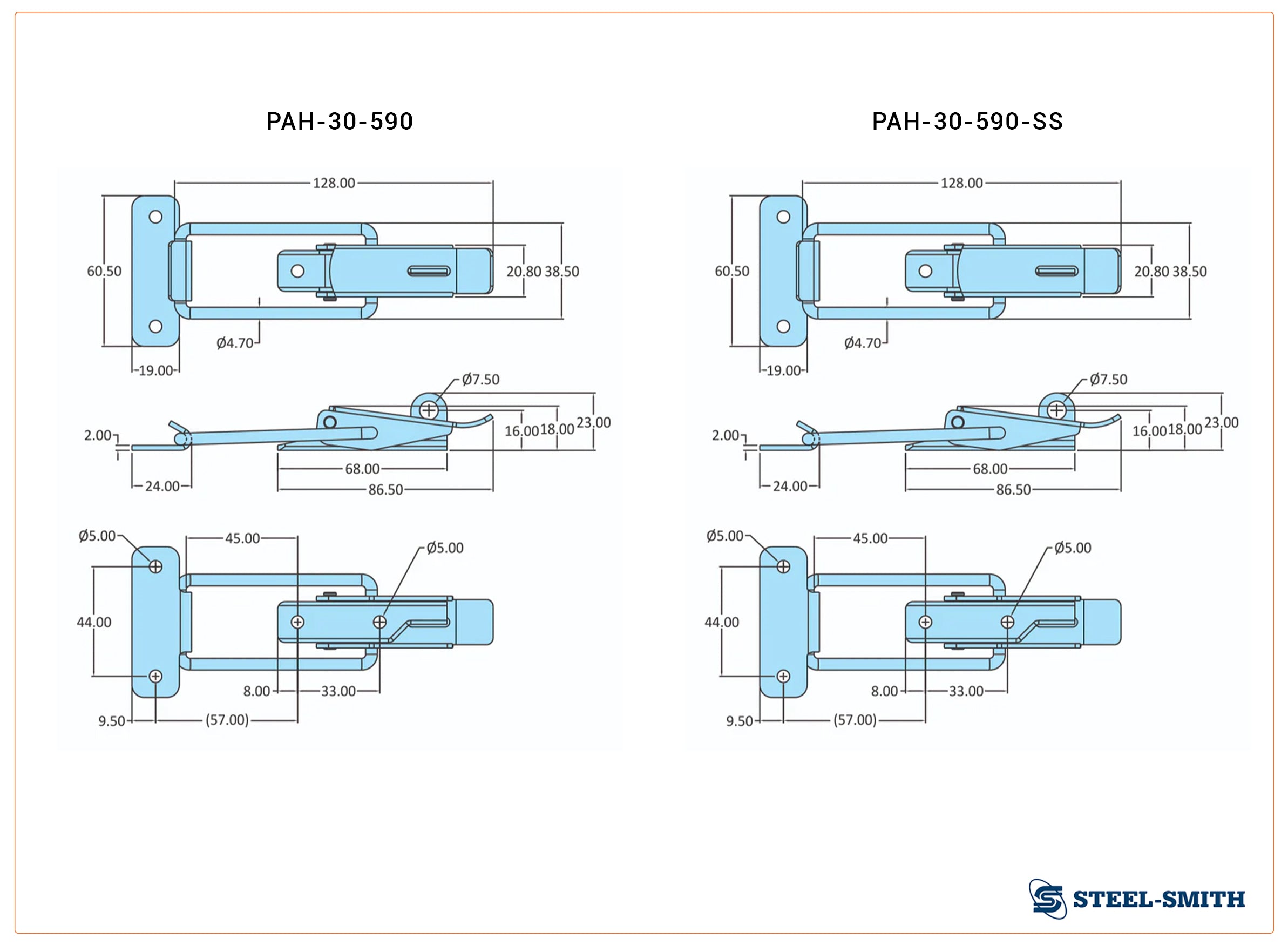 PAH-30-590

128.00
60.50
20.80 38.50
Ø4.70
19.00
Ø7.50
2.00
16.00 18.00 23.00
68.00
24.00
86.50
Ø5.00
45.00
Ø5.00
44.00
8.00
33.00
9.50
(57.00)

PAH-30-590-SS

128.00
60.50
20.80 38.50
Ø4.70
19.00
Ø7.50
2.00
16.00 18.00 23.00
68.00
24.00
86.50
Ø5.00
45.00
Ø5.00
44.00
8.00
33.00
9.50
(57.00)

STEEL-SMITH