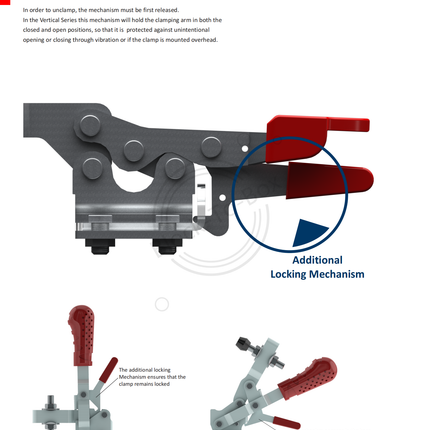 In order to unclamp, the mechanism must be first released.
In the Vertical Series this mechanism will hold the clamping arm in both the closed and open positions, so that it is protected against unintentional opening or closing through vibration or if the clamp is mounted overhead.

Additional
Locking Mechanism

The additional locking Mechanism ensures that the clamp remains locked